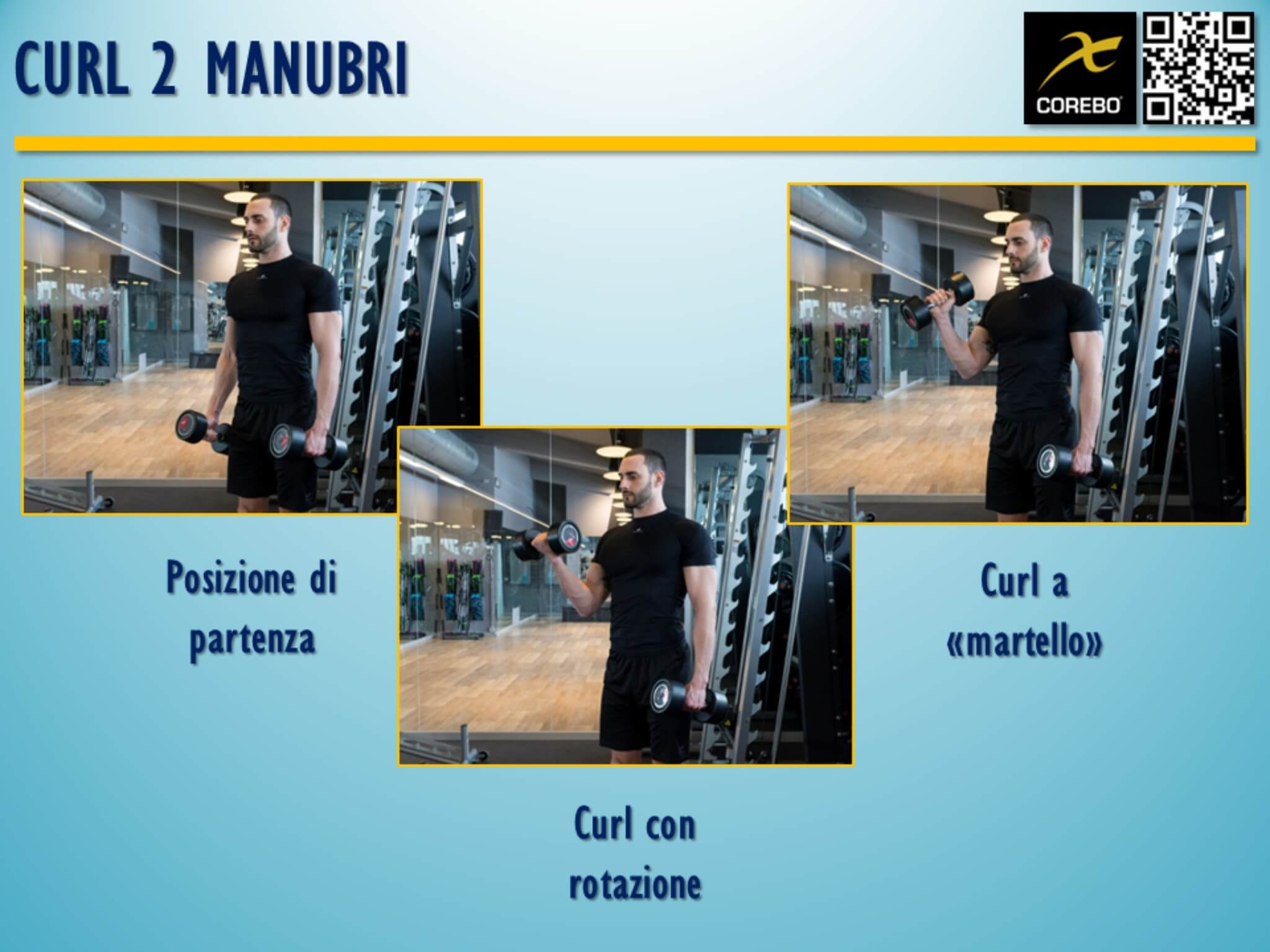 CURL 2 MANUBRI

COREBO

Posizione di partenza

Curl con rotazione

Curl a «martello»