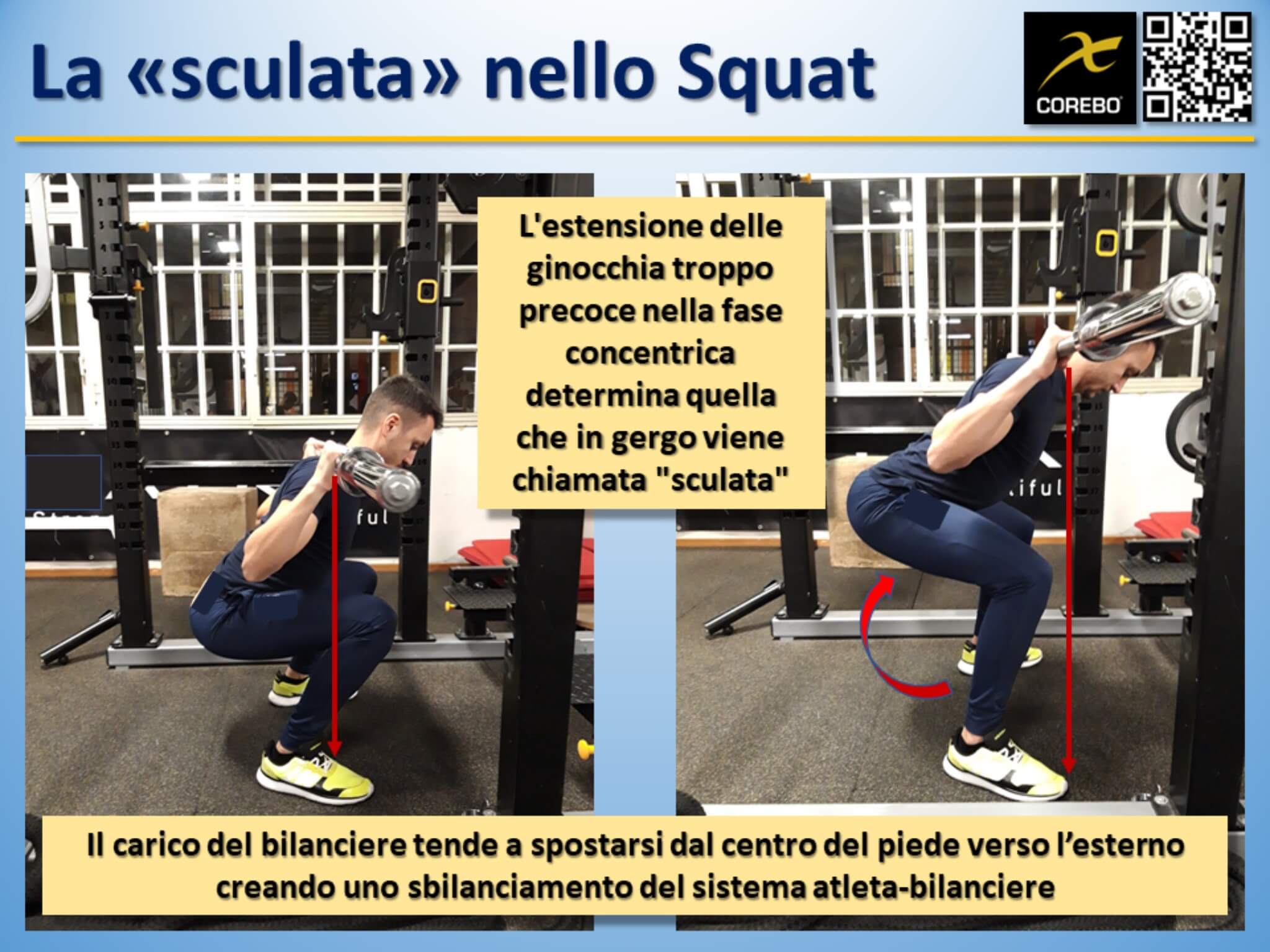 La «sculata» nello Squat

COREBO

L'estensione delle ginocchia troppo precoce nella fase concentrica determina quella che in gergo viene chiamata "sculata"

Il carico del bilanciere tende a spostarsi dal centro del piede verso l'esterno creando uno sbilanciamento del sistema atleta-bilanciere